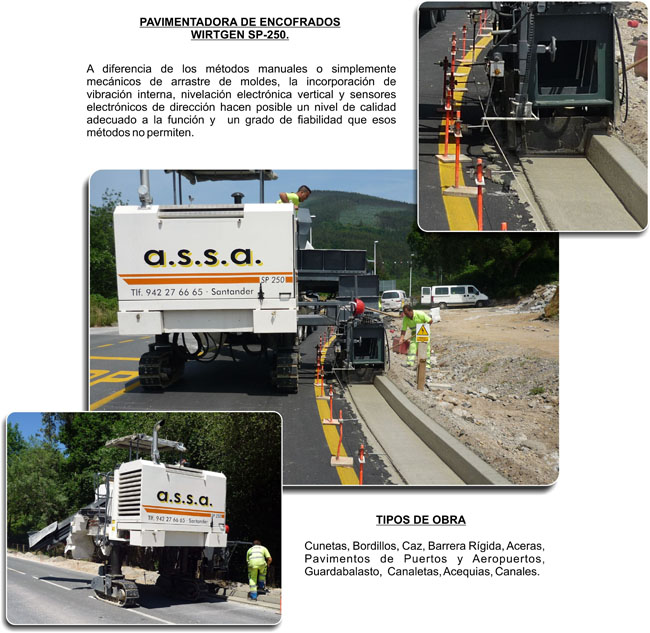 PAVIMENTADORA DE ENCOFRADOS
WIRTGEN SP-250.

A diferencia de los métodos manuales o simplemente mecánicos de arrastre de moldes, la incorporación de vibración interna, nivelación electrónica vertical y sensores electrónicos de dirección hacen posible un nivel de calidad adecuado a la función y un grado de fiabilidad que esos métodos no permiten.

a.s.s.a.
SP 250
Tlf. 942 27 66 65 · Santander

a.s.s.a.
Tlf. 942 27 66 65 · Santander

TIPOS DE OBRA

Cunetas, Bordillos, Caz, Barrera Rígida, Aceras, Pavimentos de Puertos y Aeropuertos, Guardabalasto, Canaletas, Acequias, Canales.